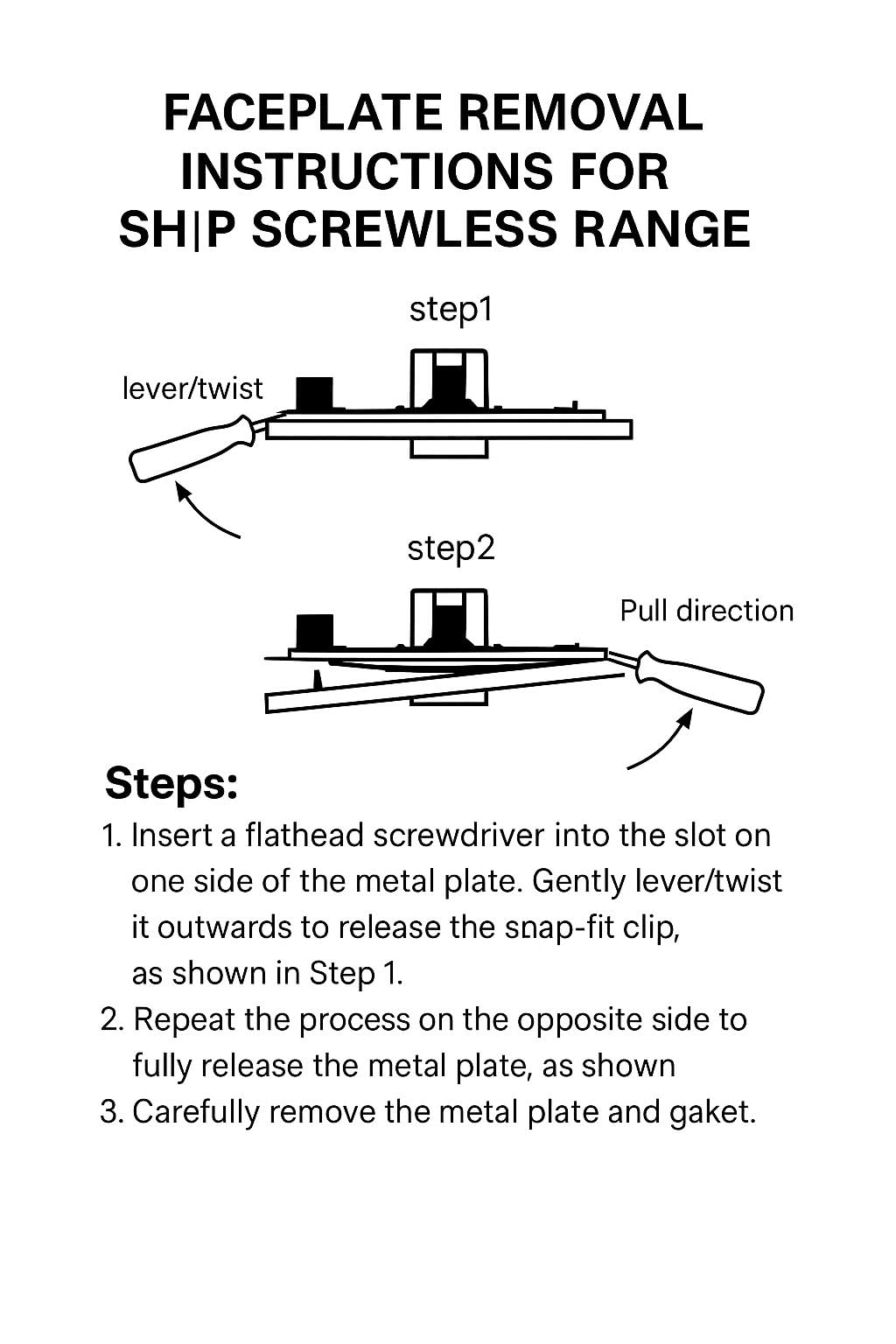 FACEPLATE REMOVAL INSTRUCTIONS FOR SH|P SCREWLESS RANGE

step1

lever/twist

step2

Pull direction

Steps:

1. Insert a flathead screwdriver into the slot on one side of the metal plate. Gently lever/twist it outwards to release the snap-fit clip, as shown in Step 1.
2. Repeat the process on the opposite side to fully release the metal plate, as shown
3. Carefully remove the metal plate and gaket.